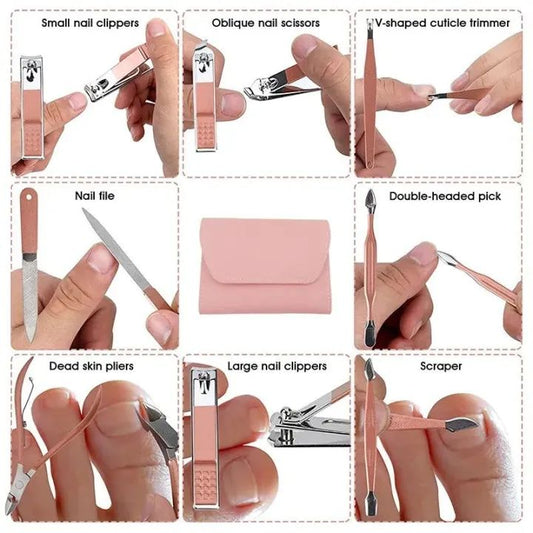 Small nail clippers

Oblique nail scissors

V-shaped cuticle trimmer

Nail file

Double-headed pick

Dead skin pliers

Large nail clippers

Scraper